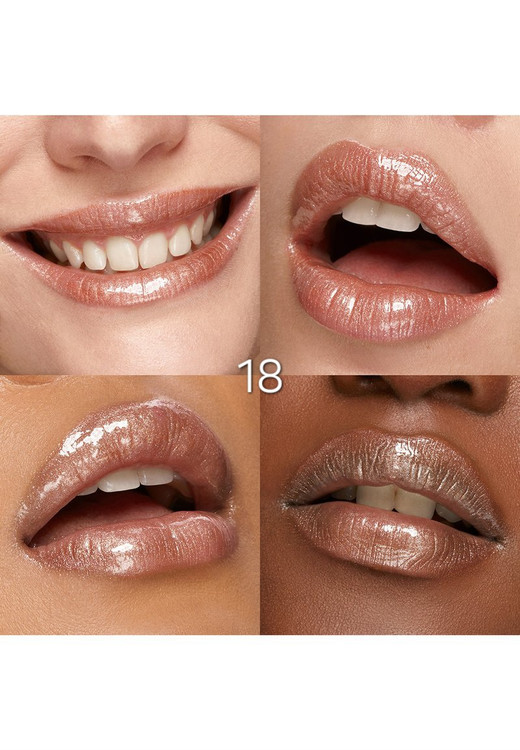 18